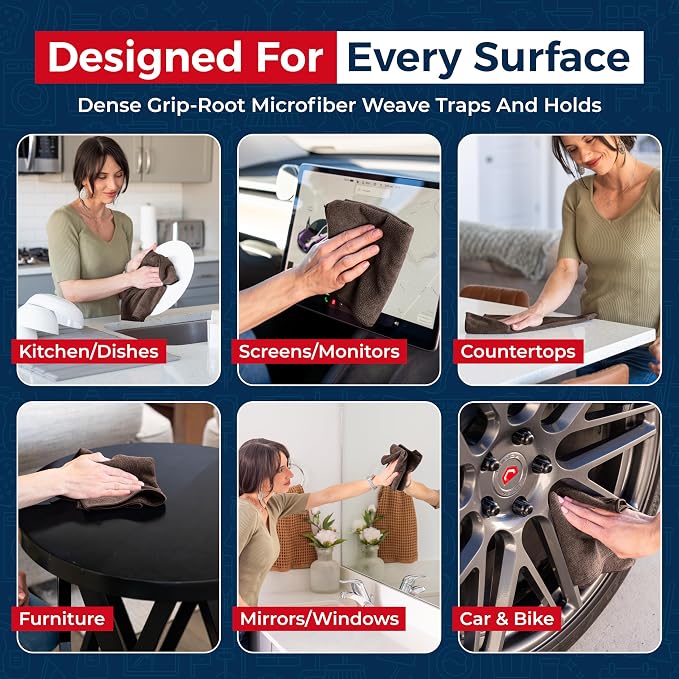 Designed For Every Surface

Dense Grip-Root Microfiber Weave Traps And Holds

Kitchen/Dishes

Screens/Monitors

Countertops

Furniture

Mirrors/Windows

Car & Bike