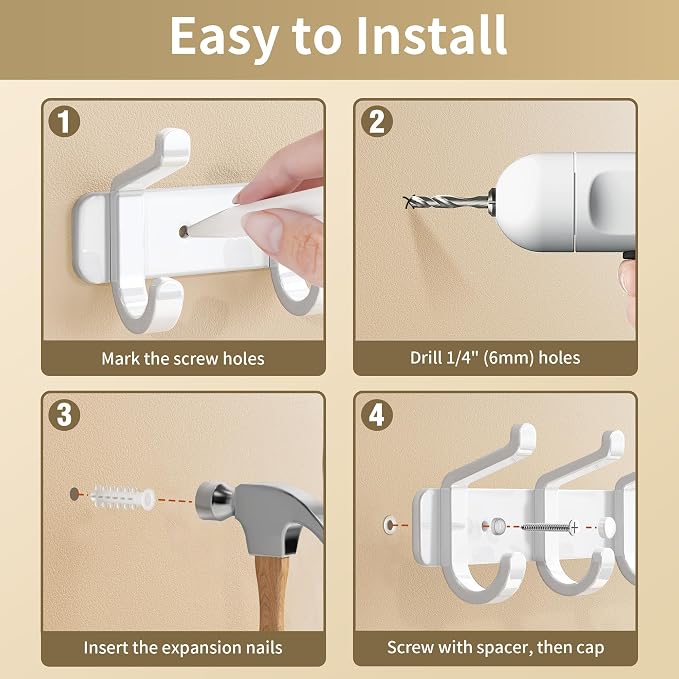 Easy to Install

1

Mark the screw holes

2

Drill 1/4" (6mm) holes

3

Insert the expansion nails

4

Screw with spacer, then cap