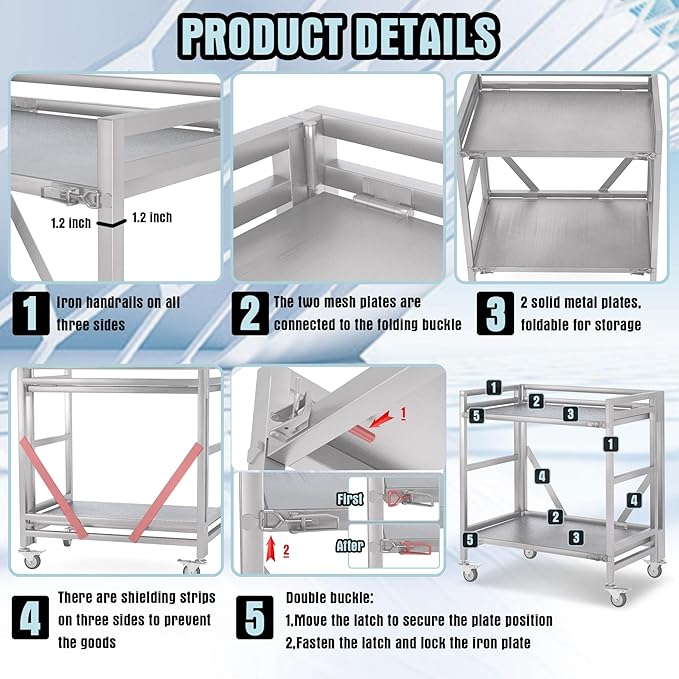 PRODUCT DETAILS

1.2 inch 1.2 inch

1 Iron handrails on all three sides

2 The two mesh plates are connected to the folding buckle

3 2 solid metal plates, foldable for storage

1

First

After

2

1 2 5 3 1 4 4 2 5 3

4 There are shielding strips on three sides to prevent the goods

5 Double buckle:
1,Move the latch to secure the plate position
2,Fasten the latch and lock the iron plate