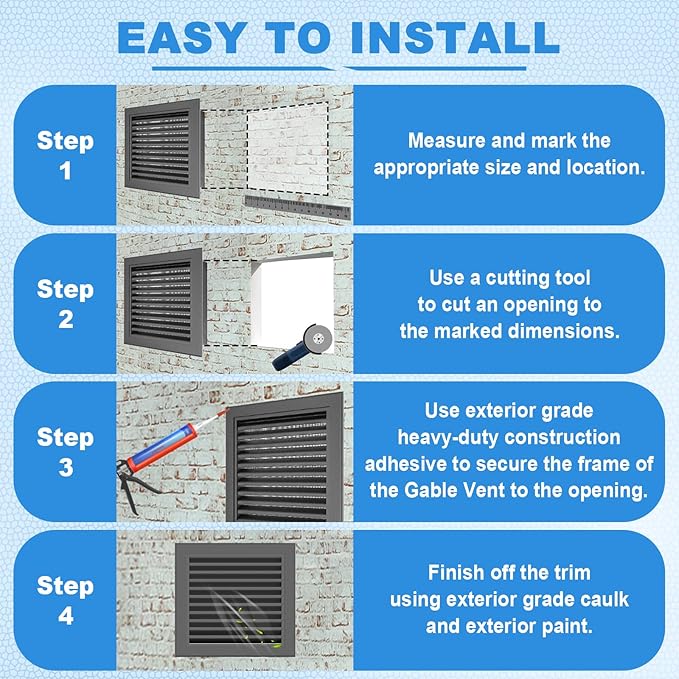 EASY TO INSTALL

Step 1

Measure and mark the appropriate size and location.

Step 2

Use a cutting tool to cut an opening to the marked dimensions.

Step 3

Use exterior grade heavy-duty construction adhesive to secure the frame of the Gable Vent to the opening.

Step 4

Finish off the trim using exterior grade caulk and exterior paint.