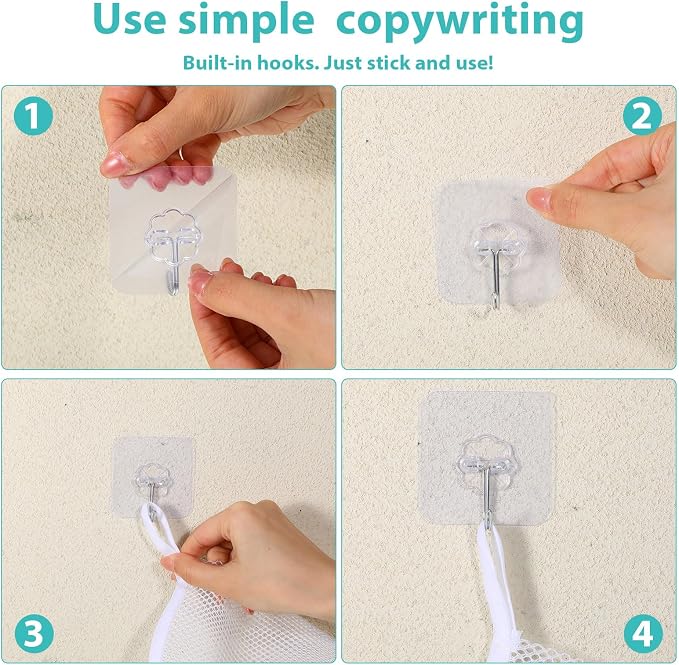 Use simple copywriting

Built-in hooks. Just stick and use!

1

2

3

4