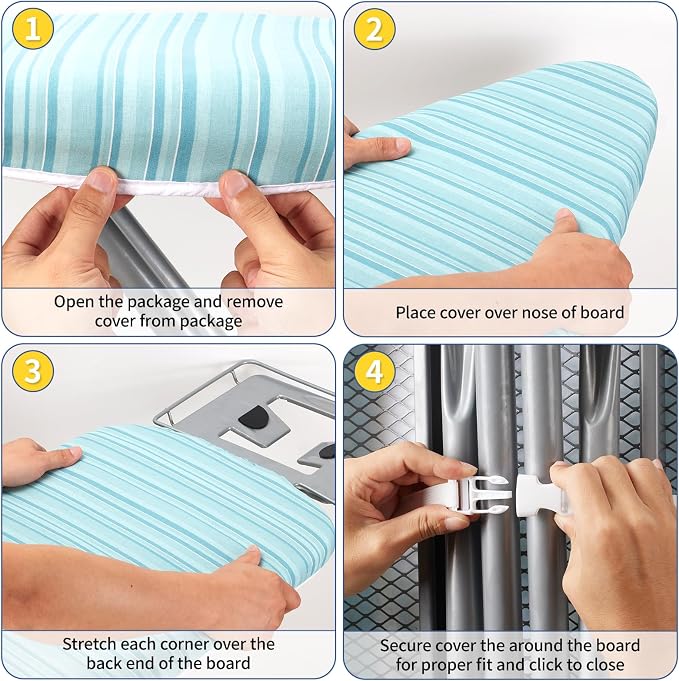 1

Open the package and remove cover from package

2

Place cover over nose of board

3

Stretch each corner over the back end of the board

4

Secure cover the around the board for proper fit and click to close