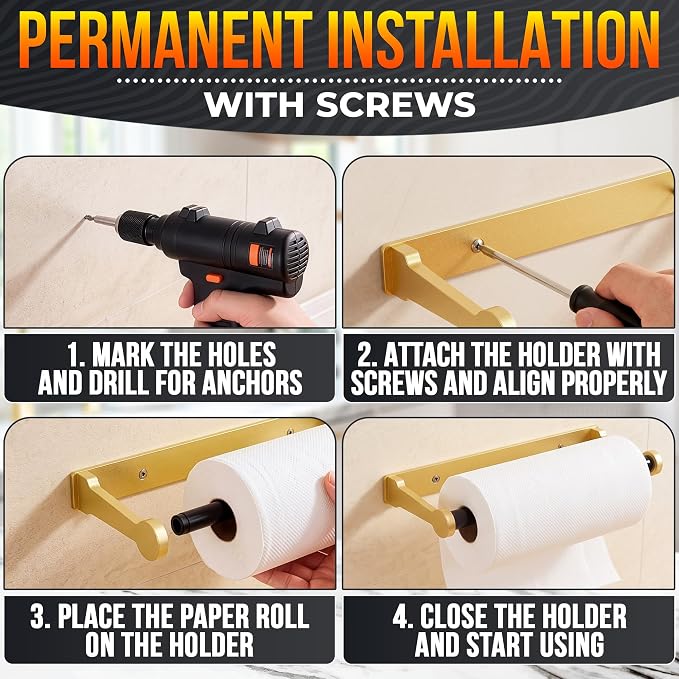 PERMANENT INSTALLATION

WITH SCREWS

1. MARK THE HOLES AND DRILL FOR ANCHORS

2. ATTACH THE HOLDER WITH SCREWS AND ALIGN PROPERLY

3. PLACE THE PAPER ROLL ON THE HOLDER

4. CLOSE THE HOLDER AND START USING