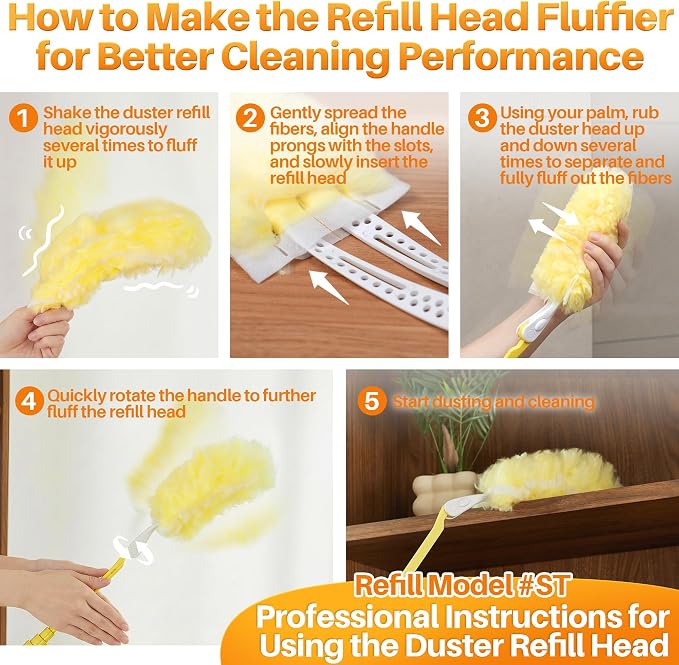 How to Make the Refill Head Fluffier for Better Cleaning Performance

1 Shake the duster refill head vigorously several times to fluff it up

2 Gently spread the fibers, align the handle prongs with the slots, and slowly insert the refill head

3 Using your palm, rub the duster head up and down several times to separate and fully fluff out the fibers

4 Quickly rotate the handle to further fluff the refill head

5 Start dusting and cleaning

Refill Model #ST
Professional Instructions for Using the Duster Refill Head