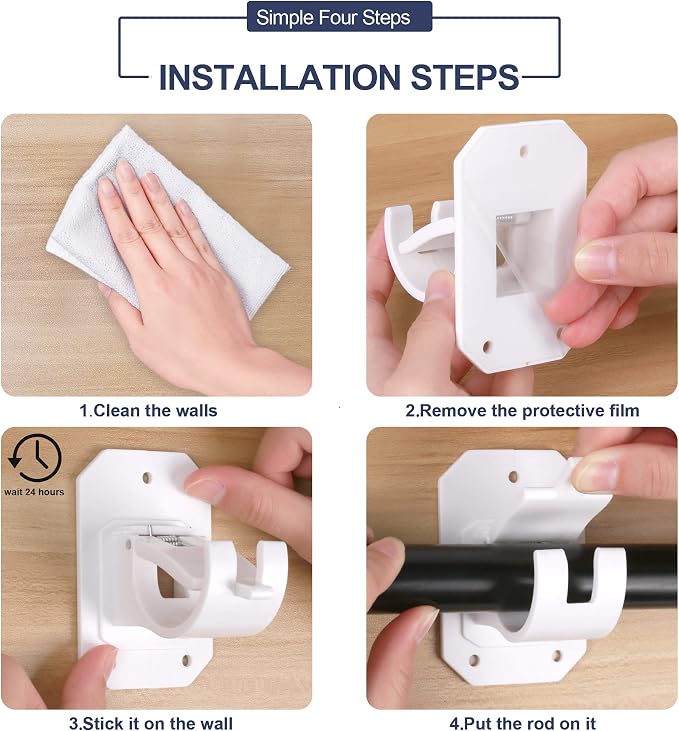 Simple Four Steps

INSTALLATION STEPS

1.Clean the walls

2.Remove the protective film

wait 24 hours

3.Stick it on the wall

4.Put the rod on it