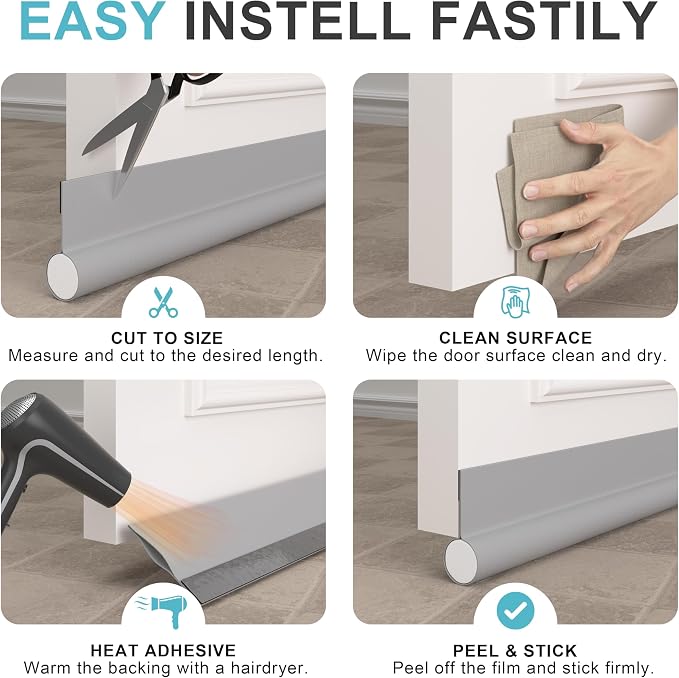 EASY INSTELL FASTILY

CUT TO SIZE
Measure and cut to the desired length.

CLEAN SURFACE
Wipe the door surface clean and dry.

HEAT ADHESIVE
Warm the backing with a hairdryer.

PEEL & STICK
Peel off the film and stick firmly.