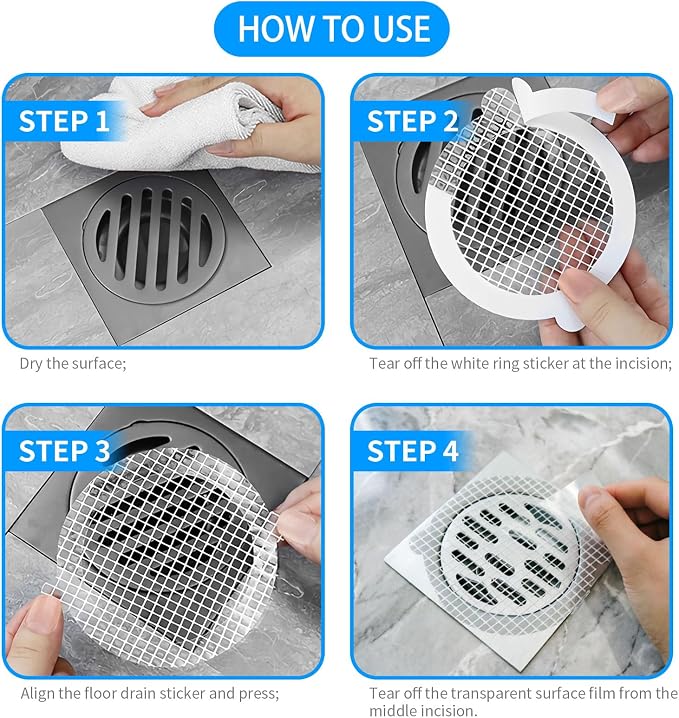 HOW TO USE

STEP 1

Dry the surface;

STEP 2

Tear off the white ring sticker at the incision;

STEP 3

Align the floor drain sticker and press;

STEP 4

Tear off the transparent surface film from the middle incision.