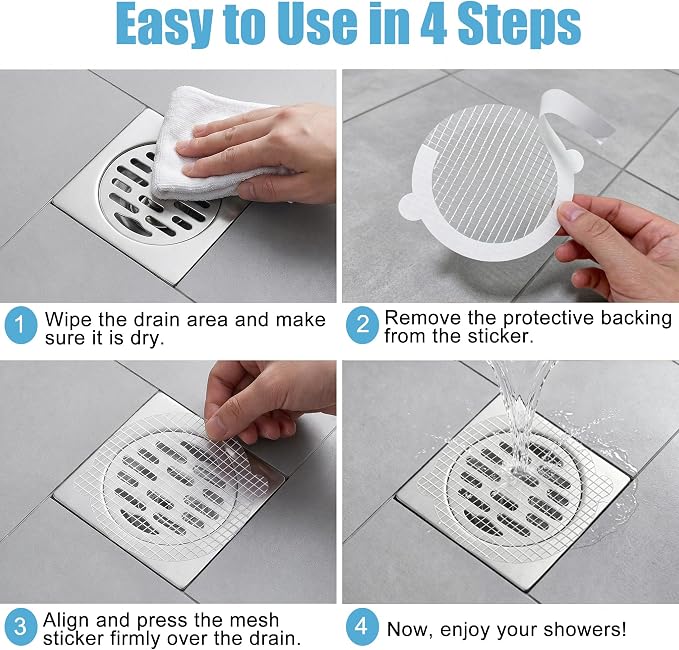 Easy to Use in 4 Steps

1 Wipe the drain area and make sure it is dry.

2 Remove the protective backing from the sticker.

3 Align and press the mesh sticker firmly over the drain.

4 Now, enjoy your showers!