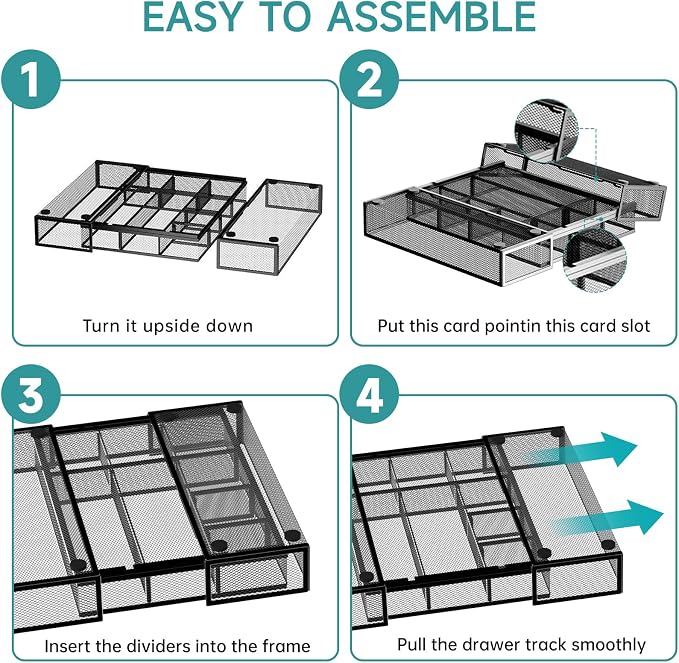 EASY TO ASSEMBLE

1

Turn it upside down

2

Put this card pointin this card slot

3

Insert the dividers into the frame

4

Pull the drawer track smoothly