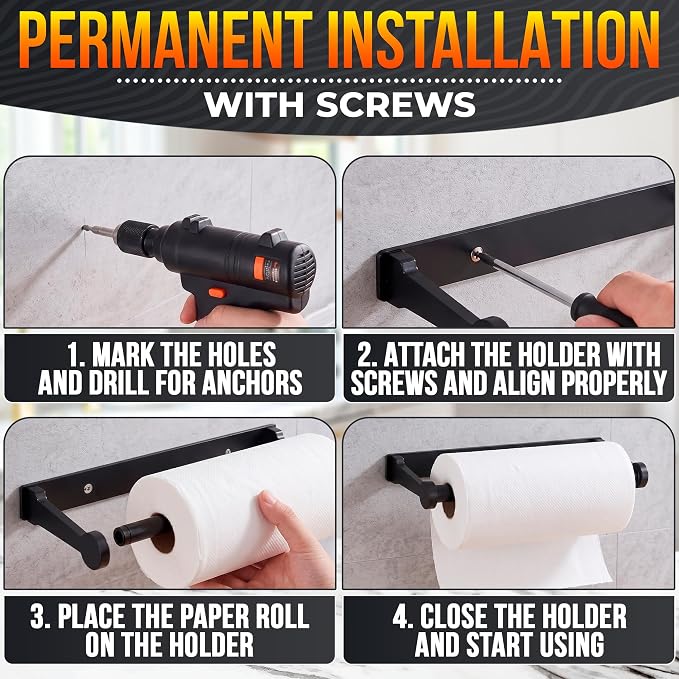 PERMANENT INSTALLATION
WITH SCREWS

1. MARK THE HOLES AND DRILL FOR ANCHORS

2. ATTACH THE HOLDER WITH SCREWS AND ALIGN PROPERLY

3. PLACE THE PAPER ROLL ON THE HOLDER

4. CLOSE THE HOLDER AND START USING