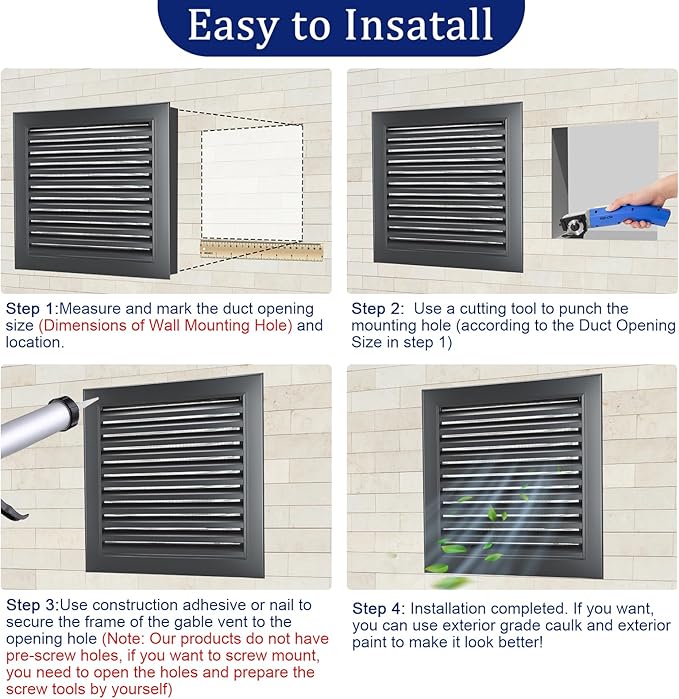 Easy to Insatall

Step 1:Measure and mark the duct opening size (Dimensions of Wall Mounting Hole) and location.

Step 2: Use a cutting tool to punch the mounting hole (according to the Duct Opening Size in step 1)

Step 3:Use construction adhesive or nail to secure the frame of the gable vent to the opening hole (Note: Our products do not have pre-screw holes, if you want to screw mount, you need to open the holes and prepare the screw tools by yourself)

Step 4: Installation completed. If you want, you can use exterior grade caulk and exterior paint to make it look better!