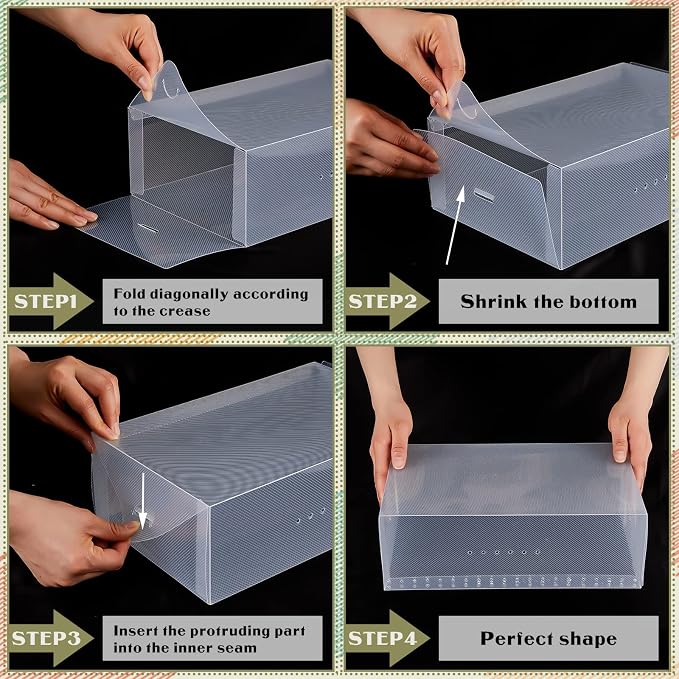 STEP1 Fold diagonally according to the crease

STEP2 Shrink the bottom

STEP3 Insert the protruding part into the inner seam

STEP4 Perfect shape