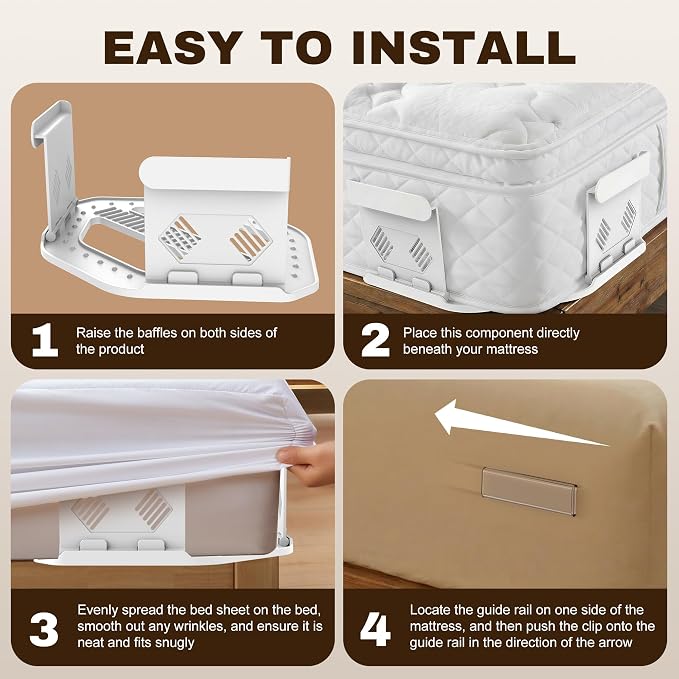 EASY TO INSTALL

1 Raise the baffles on both sides of the product

2 Place this component directly beneath your mattress

3 Evenly spread the bed sheet on the bed, smooth out any wrinkles, and ensure it is neat and fits snugly

4 Locate the guide rail on one side of the mattress, and then push the clip onto the guide rail in the direction of the arrow