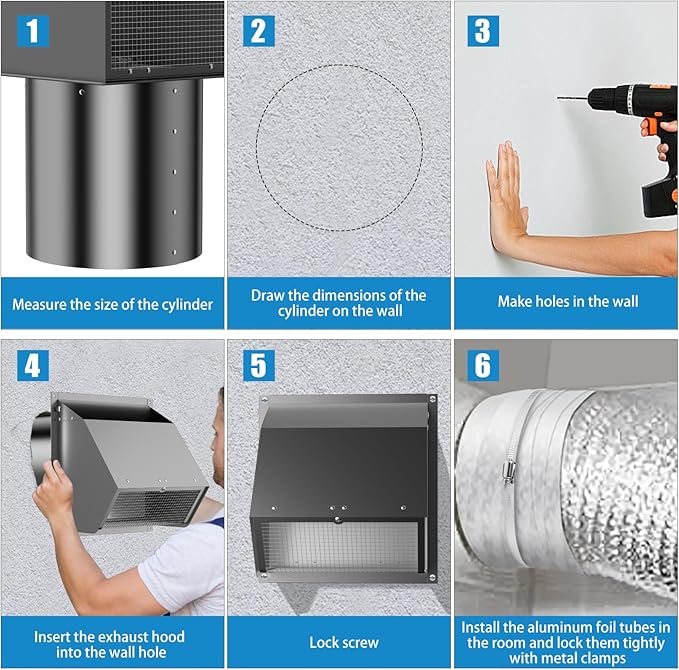 1

Measure the size of the cylinder

2

Draw the dimensions of the cylinder on the wall

3

Make holes in the wall

4

Insert the exhaust hood into the wall hole

5

Lock screw

6

Install the aluminum foil tubes in the room and lock them tightly with metal clamps