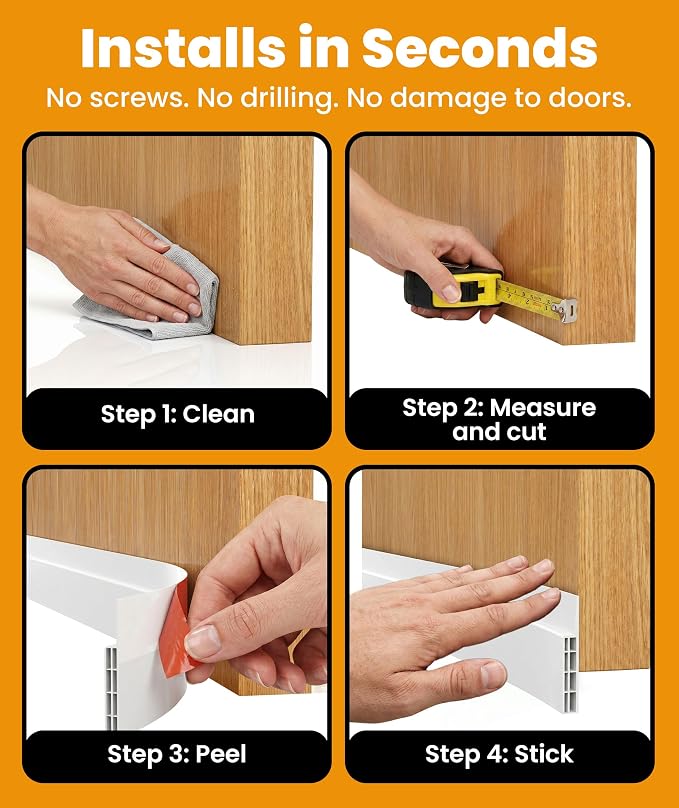 Installs in Seconds
No screws. No drilling. No damage to doors.

Step 1: Clean

Step 2: Measure and cut

Step 3: Peel

Step 4: Stick