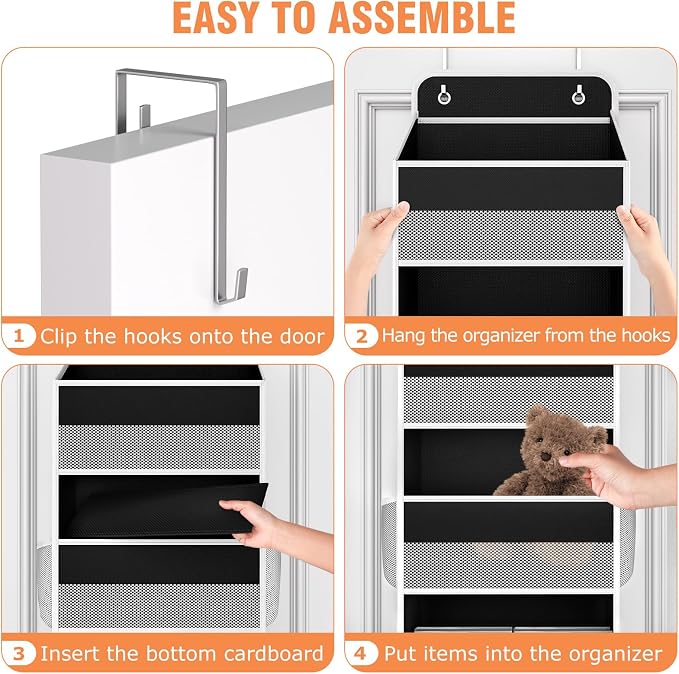 EASY TO ASSEMBLE

1 Clip the hooks onto the door

2 Hang the organizer from the hooks

3 Insert the bottom cardboard

4 Put items into the organizer