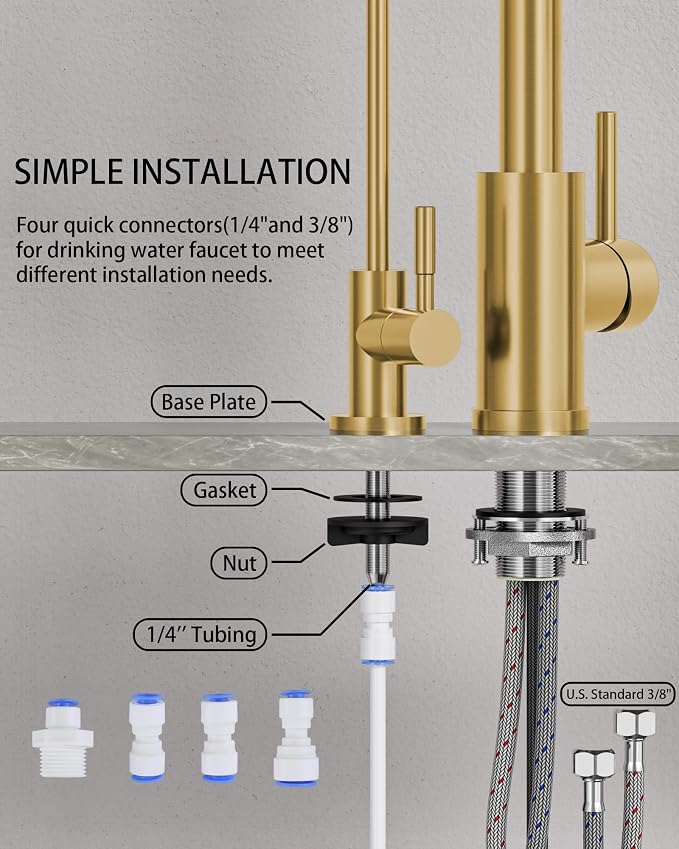 SIMPLE INSTALLATION

Four quick connectors(1/4"and 3/8") for drinking water faucet to meet different installation needs.

Base Plate

Gasket

Nut

1/4'' Tubing

U.S. Standard 3/8"