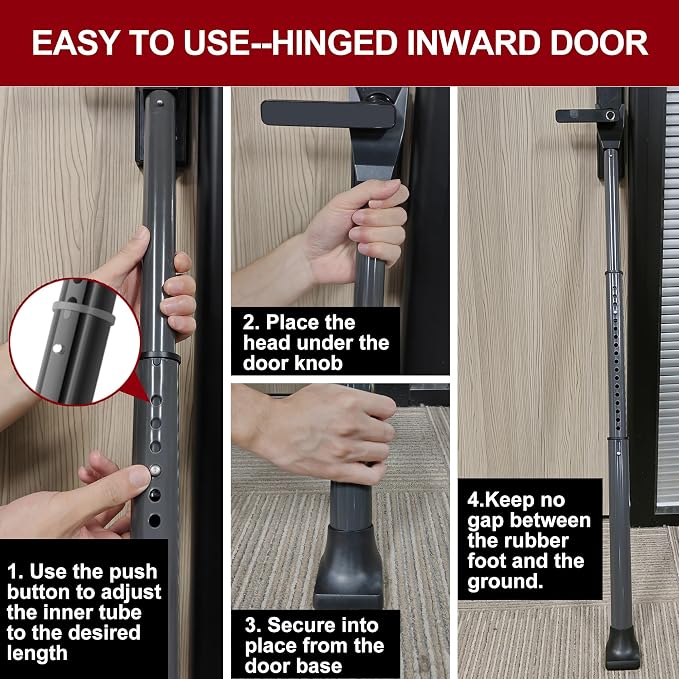 EASY TO USE--HINGED INWARD DOOR

1. Use the push button to adjust the inner tube to the desired length

2. Place the head under the door knob

3. Secure into place from the door base

4.Keep no gap between the rubber foot and the ground.