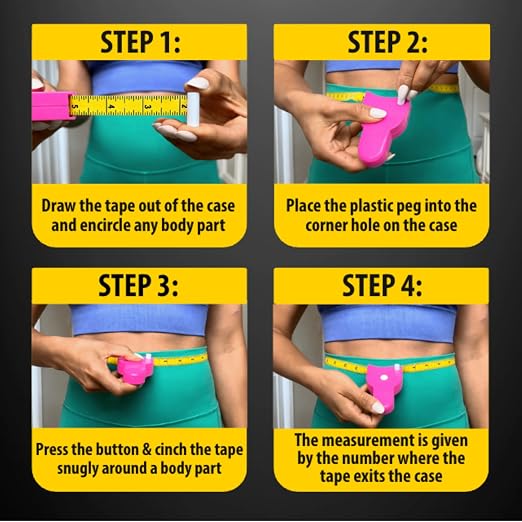 STEP 1:

5 4 3 2

Draw the tape out of the case and encircle any body part

STEP 2:

Place the plastic peg into the corner hole on the case

STEP 3:

Press the button & cinch the tape snugly around a body part

STEP 4:

The measurement is given by the number where the tape exits the case