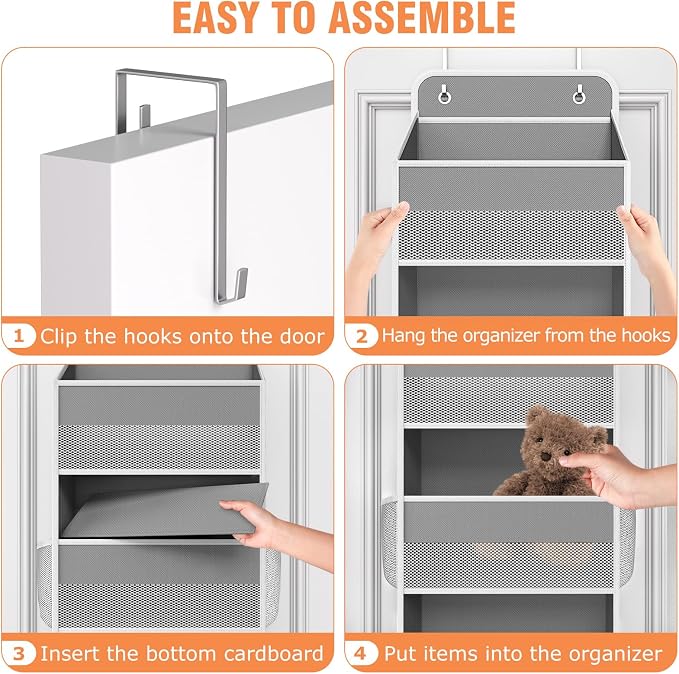 EASY TO ASSEMBLE

1 Clip the hooks onto the door

2 Hang the organizer from the hooks

3 Insert the bottom cardboard

4 Put items into the organizer