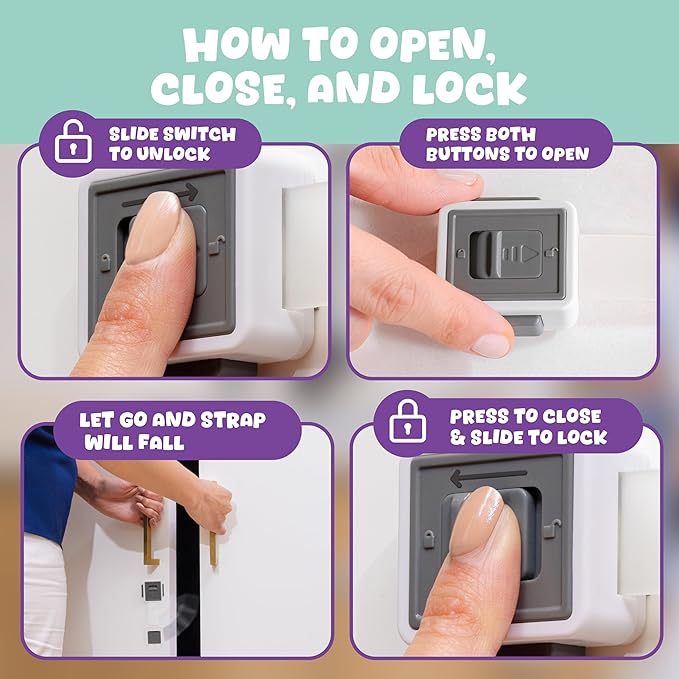 HOW TO OPEN, CLOSE, AND LOCK

SLIDE SWITCH TO UNLOCK

PRESS BOTH BUTTONS TO OPEN

LET GO AND STRAP WILL FALL

PRESS TO CLOSE & SLIDE TO LOCK