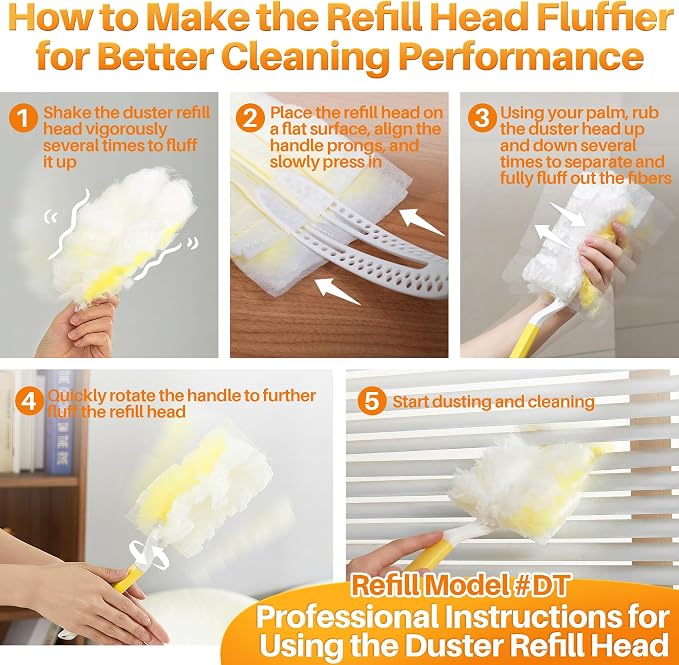 How to Make the Refill Head Fluffier for Better Cleaning Performance

1 Shake the duster refill head vigorously several times to fluff it up

2 Place the refill head on a flat surface, align the handle prongs, and slowly press in

3 Using your palm, rub the duster head up and down several times to separate and fully fluff out the fibers

4 Quickly rotate the handle to further fluff the refill head

5 Start dusting and cleaning

Refill Model #DT
Professional Instructions for Using the Duster Refill Head