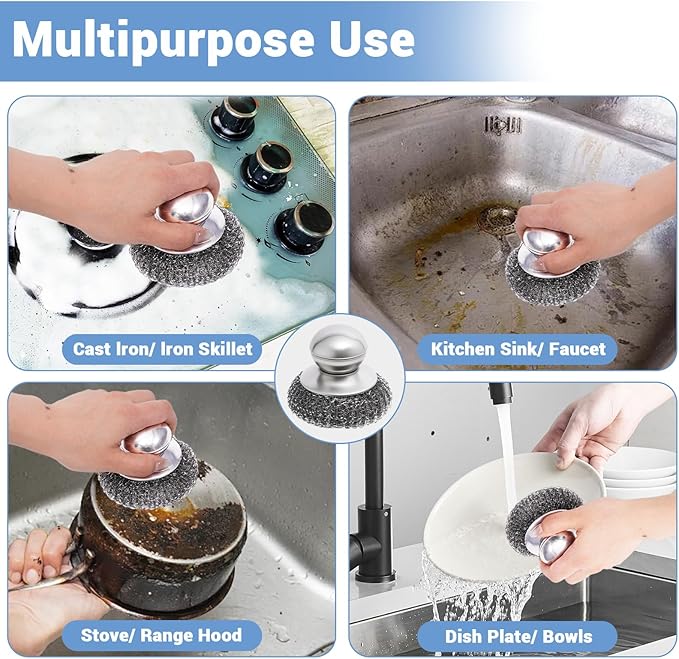 Multipurpose Use

Cast Iron/ Iron Skillet

Kitchen Sink/ Faucet

Stove/ Range Hood

Dish Plate/ Bowls