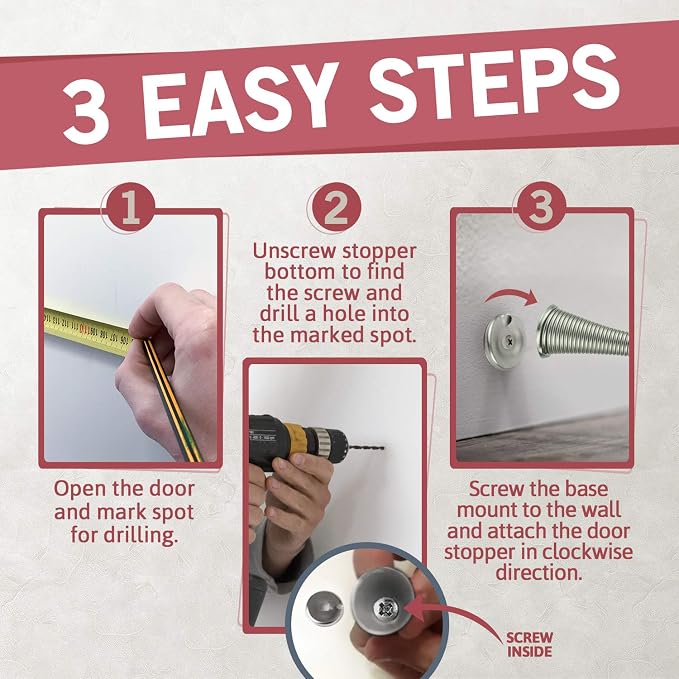 3 EASY STEPS

1

Open the door and mark spot for drilling.

2

Unscrew stopper bottom to find the screw and drill a hole into the marked spot.

SCREW INSIDE

3

Screw the base mount to the wall and attach the door stopper in clockwise direction.