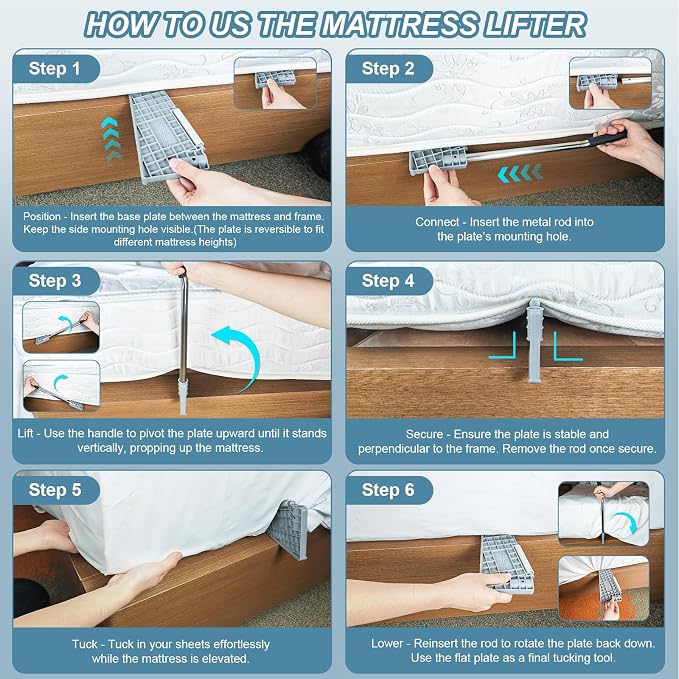 HOW TO US THE MATTRESS LIFTER

Step 1

Position - Insert the base plate between the mattress and frame. Keep the side mounting hole visible.(The plate is reversible to fit different mattress heights)

Step 2

Connect - Insert the metal rod into the plate's mounting hole.

Step 3

Lift - Use the handle to pivot the plate upward until it stands vertically, propping up the mattress.

Step 4

Secure - Ensure the plate is stable and perpendicular to the frame. Remove the rod once secure.

Step 5

Tuck - Tuck in your sheets effortlessly while the mattress is elevated.

Step 6

Lower - Reinsert the rod to rotate the plate back down. Use the flat plate as a final tucking tool.