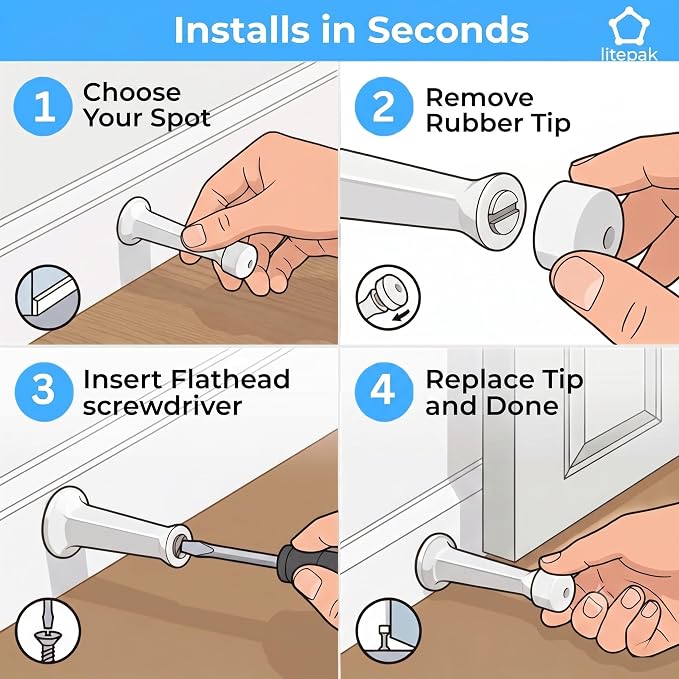 Installs in Seconds

litepak

1 Choose Your Spot

2 Remove Rubber Tip

3 Insert Flathead screwdriver

4 Replace Tip and Done