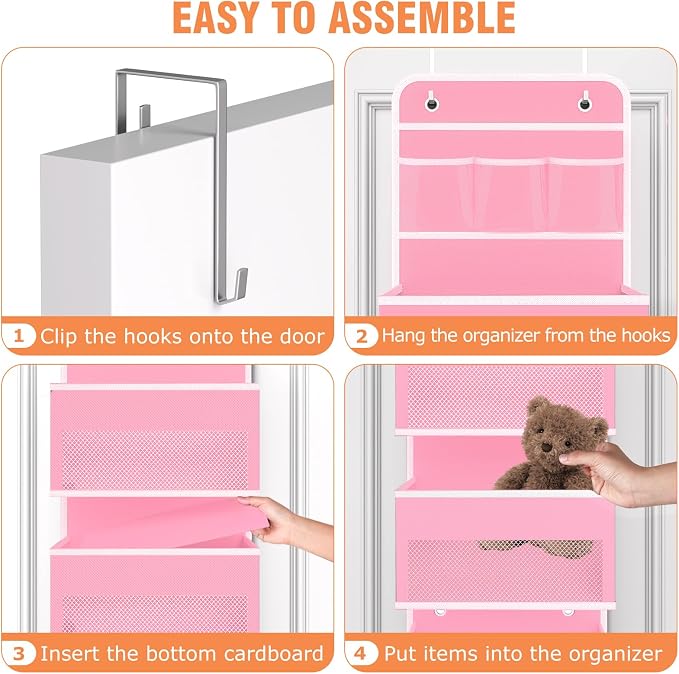 EASY TO ASSEMBLE

1 Clip the hooks onto the door

2 Hang the organizer from the hooks

3 Insert the bottom cardboard

4 Put items into the organizer