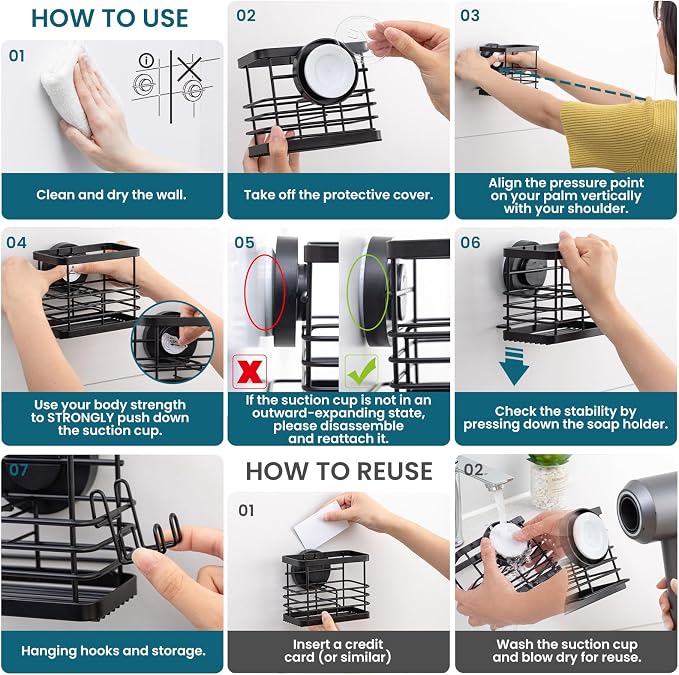 HOW TO USE

01

Clean and dry the wall.

02

Take off the protective cover.

03

Align the pressure point on your palm vertically with your shoulder.

04

Use your body strength to STRONGLY push down the suction cup.

05

If the suction cup is not in an outward-expanding state, please disassemble and reattach it.

06

Check the stability by pressing down the soap holder.

07

Hanging hooks and storage.

HOW TO REUSE

01

Insert a credit card (or similar)

02

Wash the suction cup and blow dry for reuse.