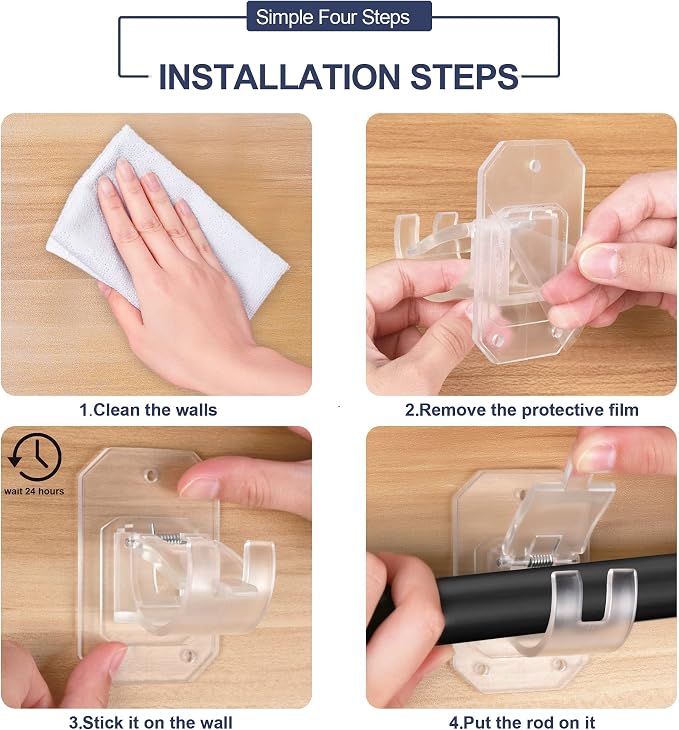 Simple Four Steps

INSTALLATION STEPS

1.Clean the walls

2.Remove the protective film

wait 24 hours

3.Stick it on the wall

4.Put the rod on it