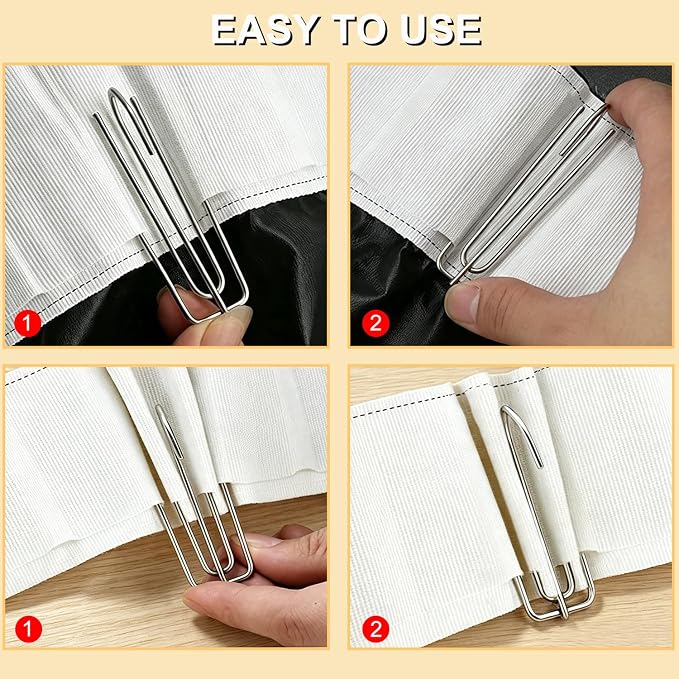 EASY TO USE

1

2

1

2