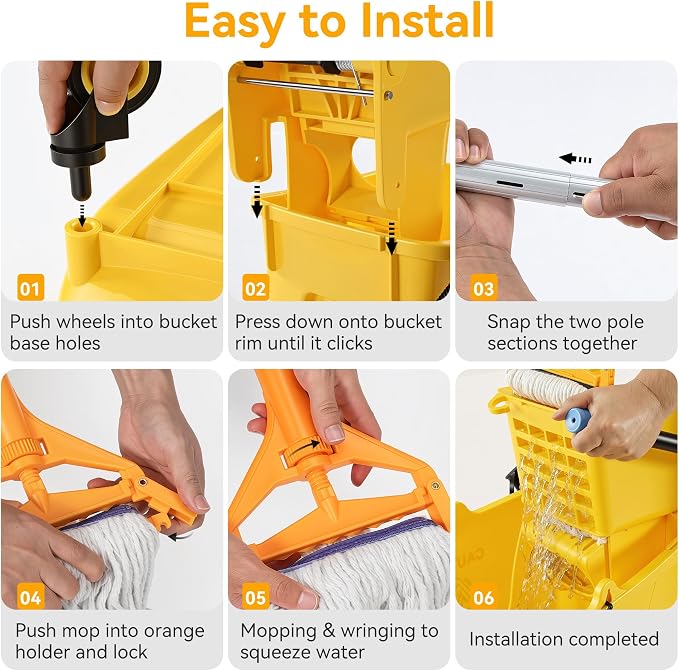 Easy to Install

01
Push wheels into bucket base holes

02
Press down onto bucket rim until it clicks

03
Snap the two pole sections together

04
Push mop into orange holder and lock

05
Mopping & wringing to squeeze water

06
Installation completed