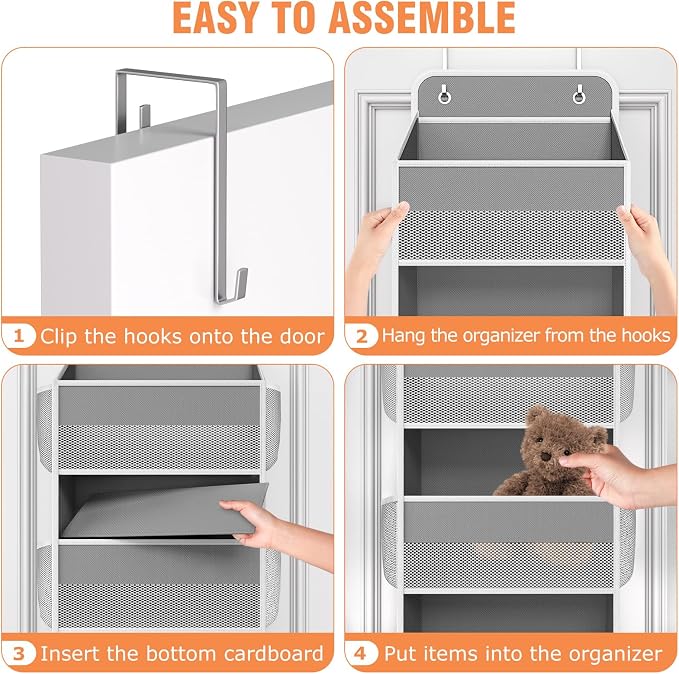 EASY TO ASSEMBLE

1 Clip the hooks onto the door

2 Hang the organizer from the hooks

3 Insert the bottom cardboard

4 Put items into the organizer