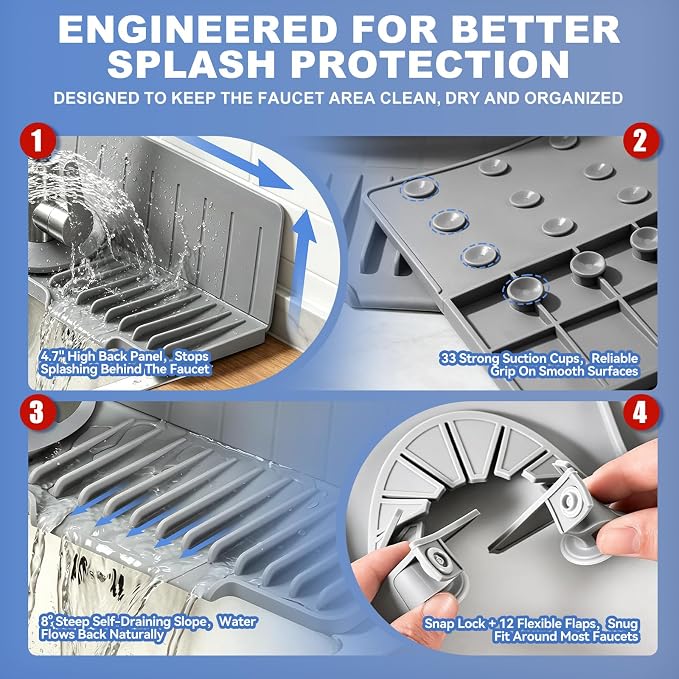 ENGINEERED FOR BETTER SPLASH PROTECTION

DESIGNED TO KEEP THE FAUCET AREA CLEAN, DRY AND ORGANIZED

1

4.7" High Back Panel, Stops Splashing Behind The Faucet

2

33 Strong Suction Cups, Reliable Grip On Smooth Surfaces

3

8° Steep Self-Draining Slope, Water Flows Back Naturally

4

Snap Lock + 12 Flexible Flaps, Snug Fit Around Most Faucets