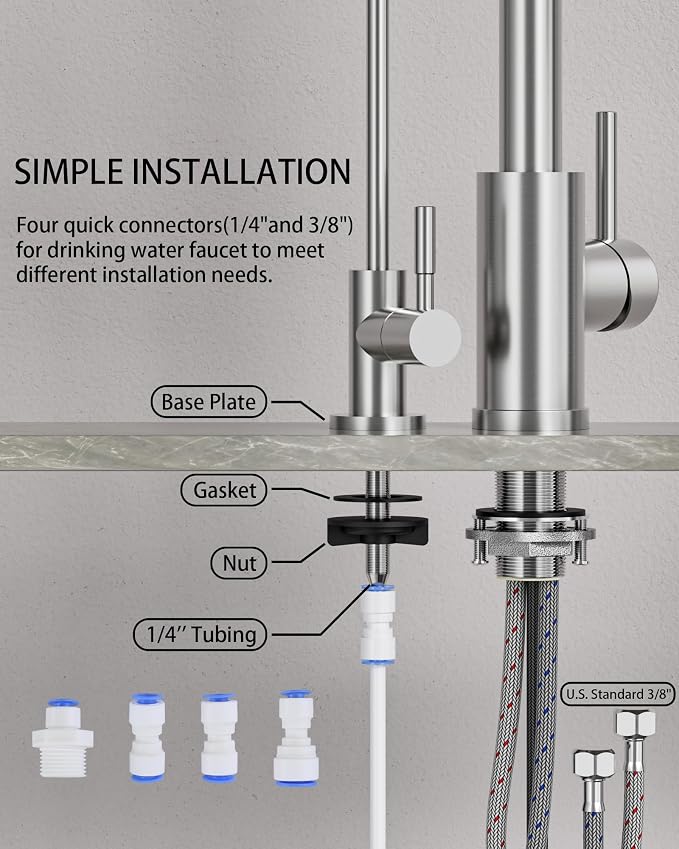 SIMPLE INSTALLATION

Four quick connectors(1/4"and 3/8") for drinking water faucet to meet different installation needs.

Base Plate

Gasket

Nut

1/4'' Tubing

U.S. Standard 3/8"