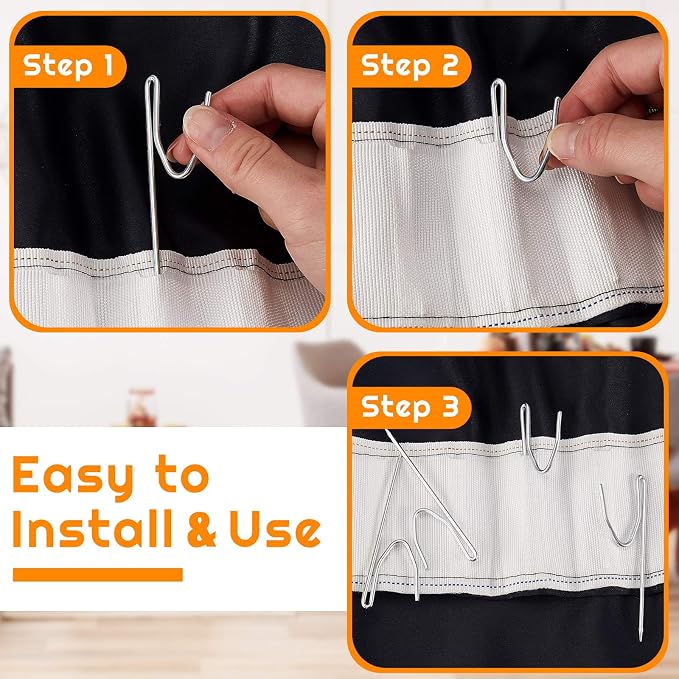 Step 1

Step 2

Step 3

Easy to Install & Use