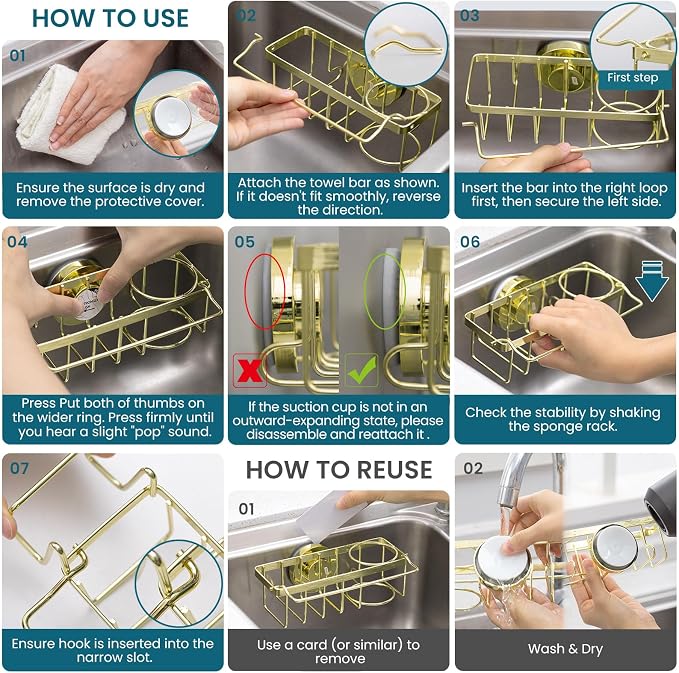 HOW TO USE

01

Ensure the surface is dry and remove the protective cover.

02

Attach the towel bar as shown. If it doesn't fit smoothly, reverse the direction.

03

First step

Insert the bar into the right loop first, then secure the left side.

04

Press Put both of thumbs on the wider ring. Press firmly until you hear a slight "pop" sound.

05

If the suction cup is not in an outward-expanding state, please disassemble and reattach it .

06

Check the stability by shaking the sponge rack.

07

Ensure hook is inserted into the narrow slot.

HOW TO REUSE

01

Use a card (or similar) to remove

02

Wash & Dry