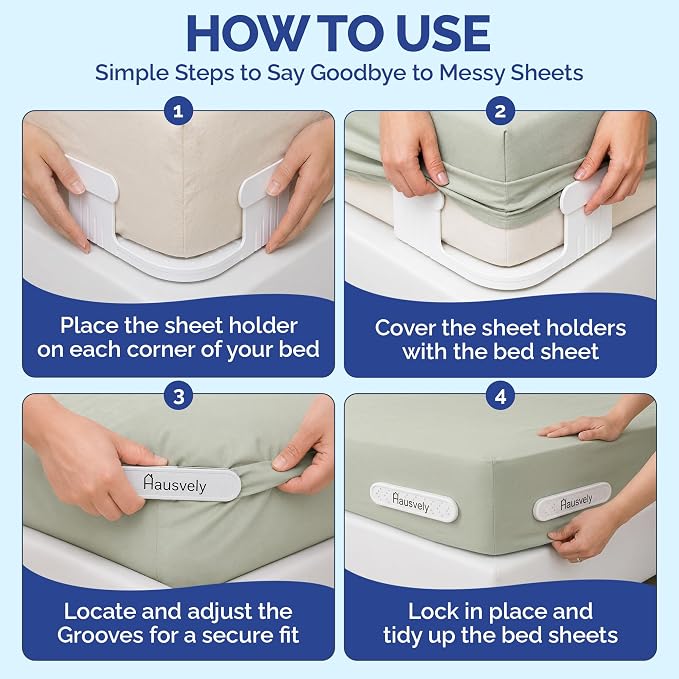 HOW TO USE
Simple Steps to Say Goodbye to Messy Sheets

1

Place the sheet holder on each corner of your bed

2

Cover the sheet holders with the bed sheet

3

Hausvely

Locate and adjust the Grooves for a secure fit

4

Hausvely

Hausvely

Lock in place and tidy up the bed sheets