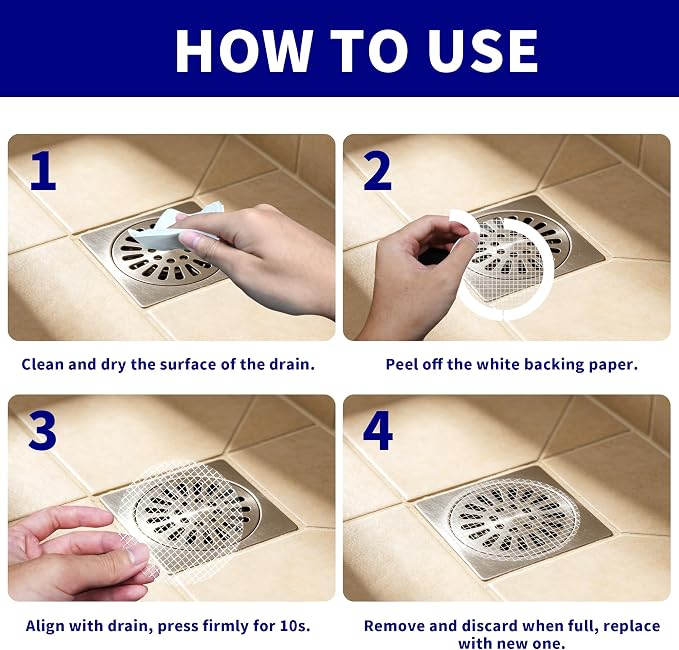 HOW TO USE

1

Clean and dry the surface of the drain.

2

Peel off the white backing paper.

3

Align with drain, press firmly for 10s.

4

Remove and discard when full, replace with new one.