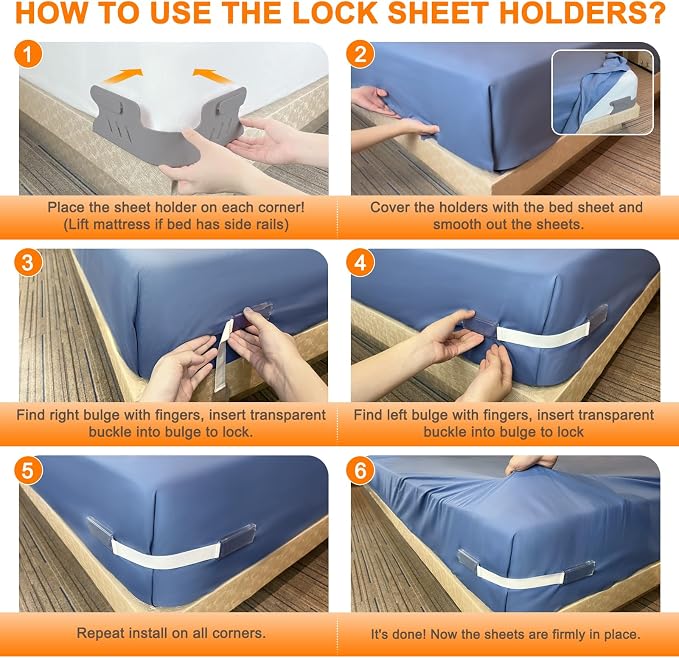 HOW TO USE THE LOCK SHEET HOLDERS?

1

Place the sheet holder on each corner! (Lift mattress if bed has side rails)

2

Cover the holders with the bed sheet and smooth out the sheets.

3

Find right bulge with fingers, insert transparent buckle into bulge to lock.

4

Find left bulge with fingers, insert transparent buckle into bulge to lock

5

Repeat install on all corners.

6

It's done! Now the sheets are firmly in place.