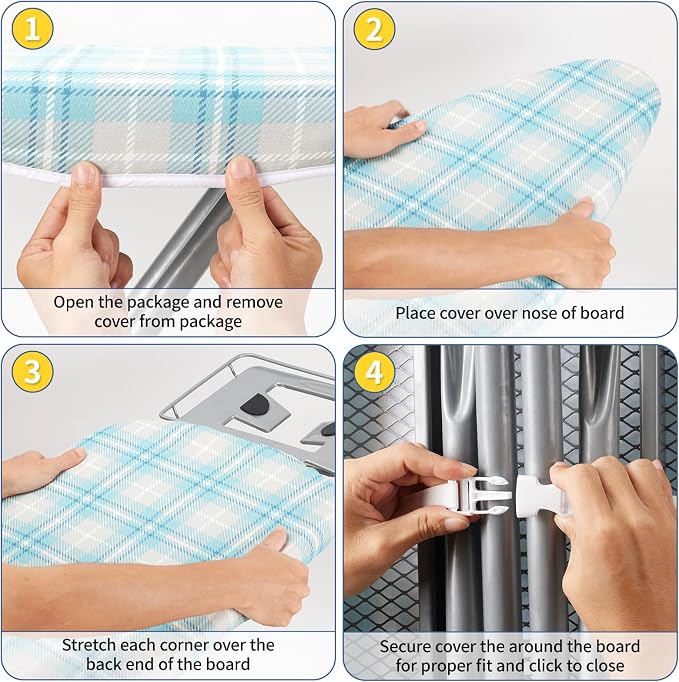 1

Open the package and remove cover from package

2

Place cover over nose of board

3

Stretch each corner over the back end of the board

4

Secure cover the around the board for proper fit and click to close