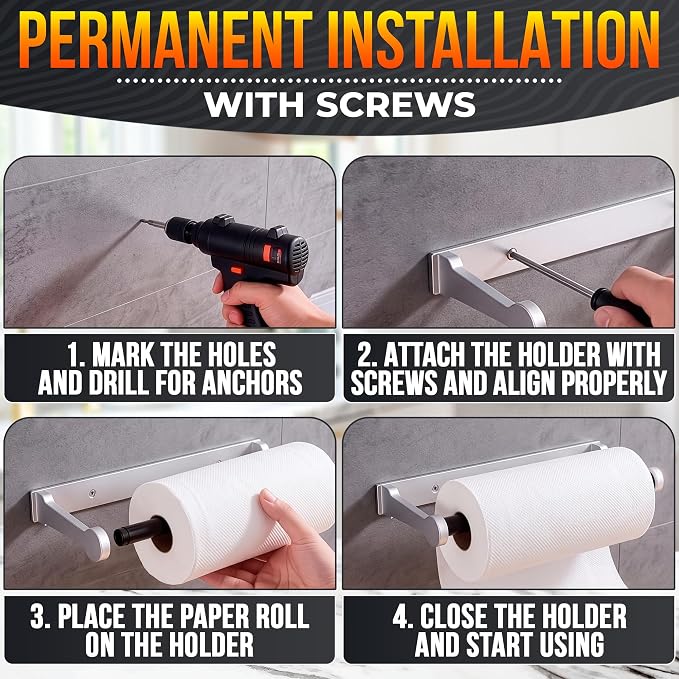 PERMANENT INSTALLATION

WITH SCREWS

1. MARK THE HOLES AND DRILL FOR ANCHORS

2. ATTACH THE HOLDER WITH SCREWS AND ALIGN PROPERLY

3. PLACE THE PAPER ROLL ON THE HOLDER

4. CLOSE THE HOLDER AND START USING