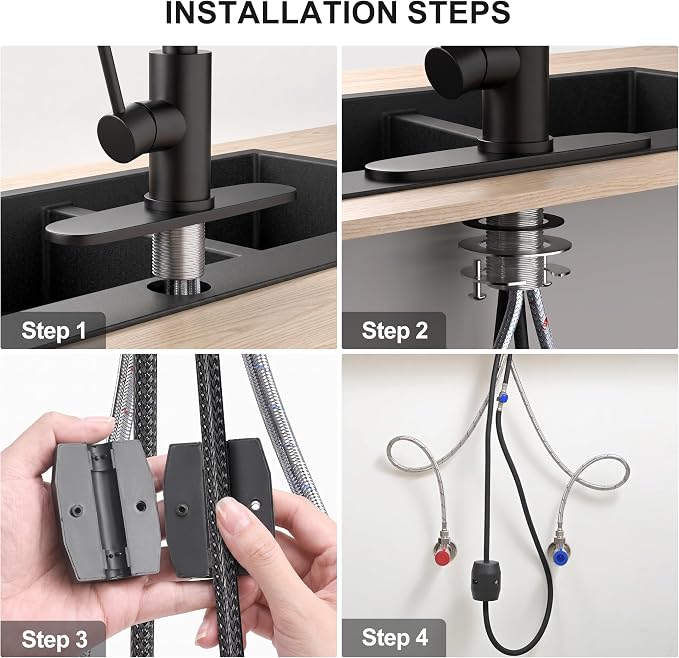 INSTALLATION STEPS

Step 1

Step 2

Step 3

Step 4