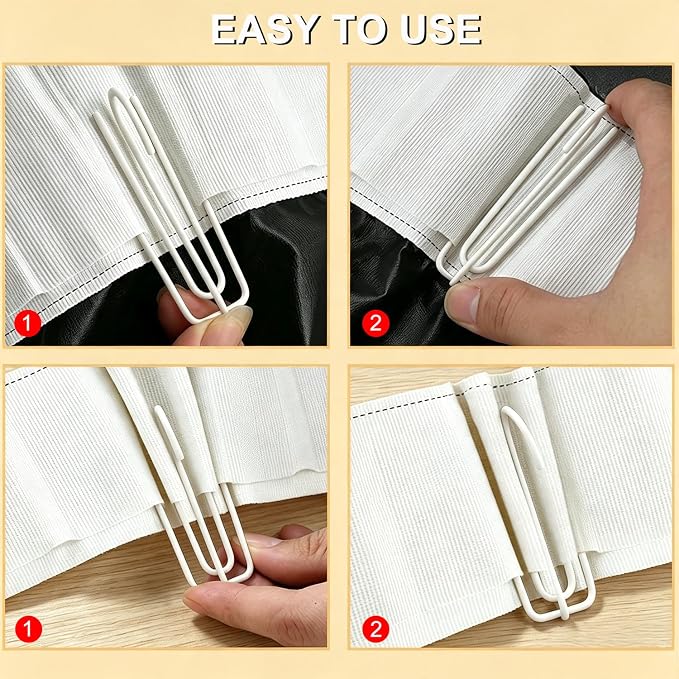 EASY TO USE

1

2

1

2