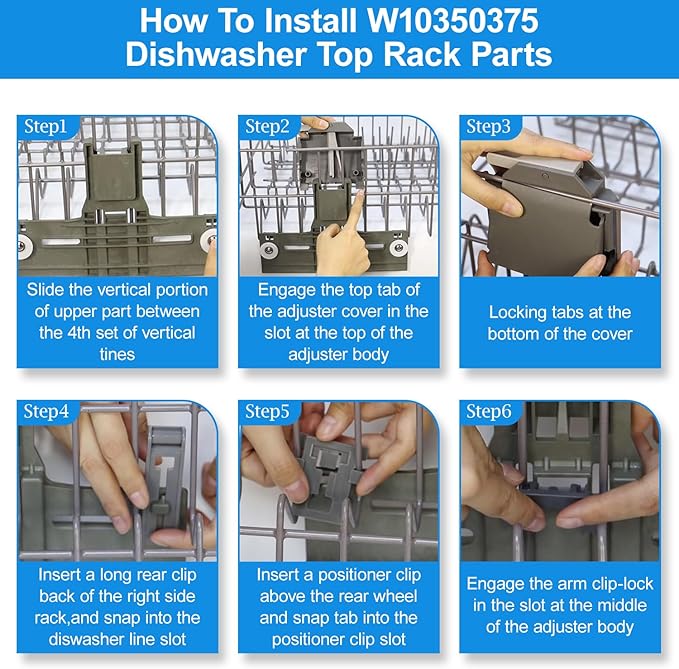 How To Install W10350375 Dishwasher Top Rack Parts

Step1

Slide the vertical portion of upper part between the 4th set of vertical tines

Step2

Engage the top tab of the adjuster cover in the slot at the top of the adjuster body

Step3

Locking tabs at the bottom of the cover

Step4

Insert a long rear clip back of the right side rack,and snap into the diswasher line slot

Step5

Insert a positioner clip above the rear wheel and snap tab into the positioner clip slot

Step6

Engage the arm clip-lock in the slot at the middle of the adjuster body