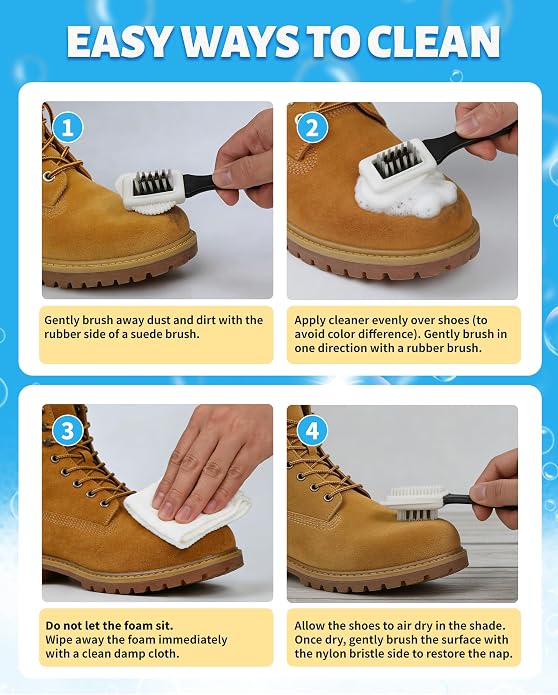 EASY WAYS TO CLEAN

1

Gently brush away dust and dirt with the rubber side of a suede brush.

2

Apply cleaner evenly over shoes (to avoid color difference). Gently brush in one direction with a rubber brush.

3

Do not let the foam sit.
Wipe away the foam immediately with a clean damp cloth.

4

Allow the shoes to air dry in the shade. Once dry, gently brush the surface with the nylon bristle side to restore the nap.