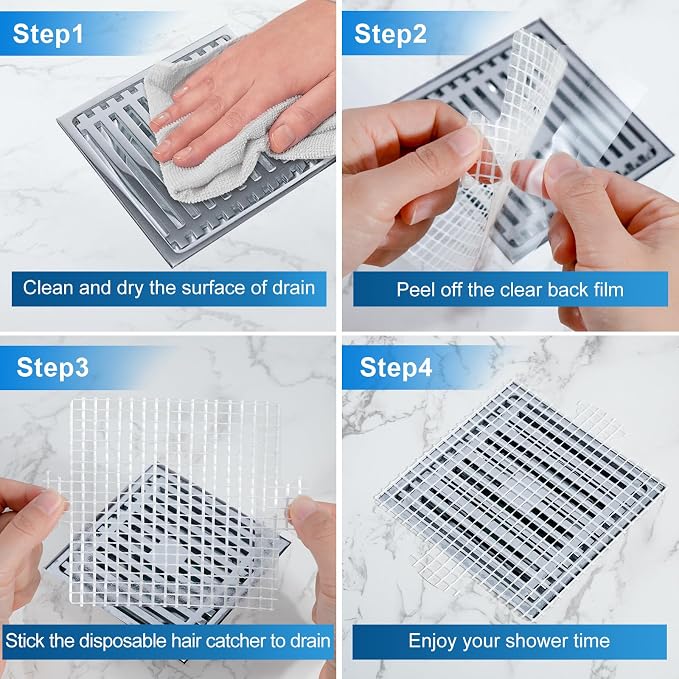 Step1

Clean and dry the surface of drain

Step2

Peel off the clear back film

Step3

Stick the disposable hair catcher to drain

Step4

Enjoy your shower time